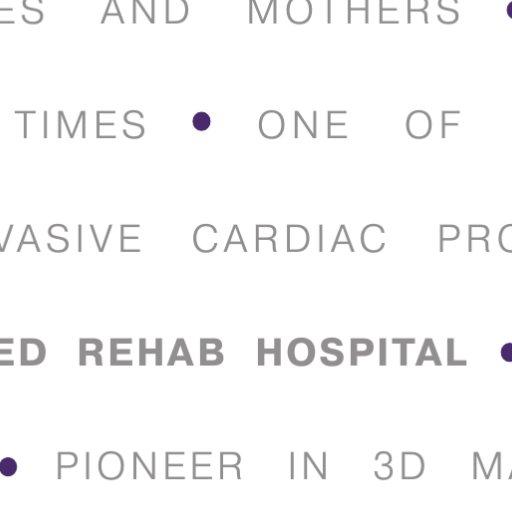 ES AND MOTHERS •

TIMES • ONE OF

VASIVE CARDIAC PRO

ED REHAB HOSPITAL •

• PIONEER IN 3D MA